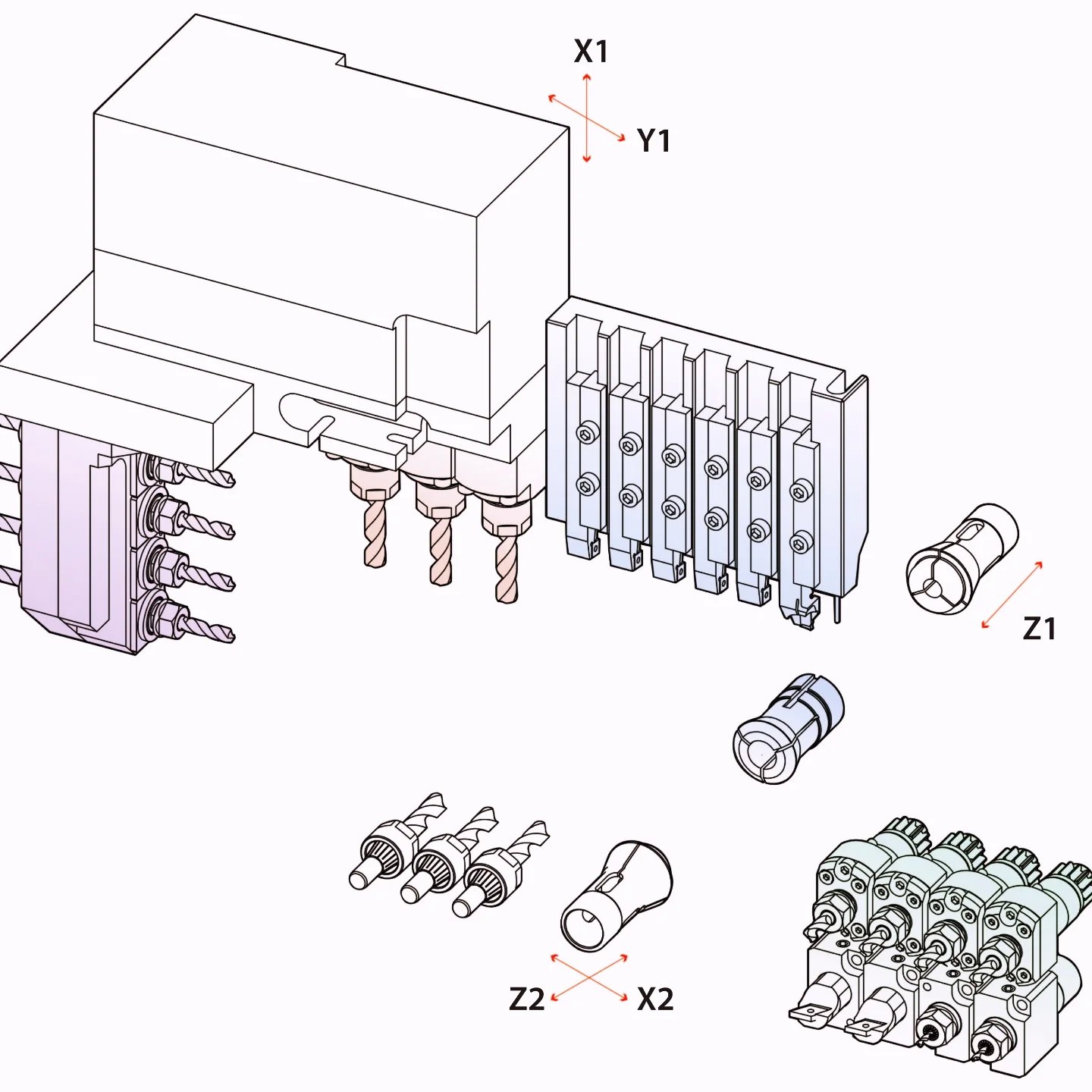 X1
Y1
Z1
Z2
X2