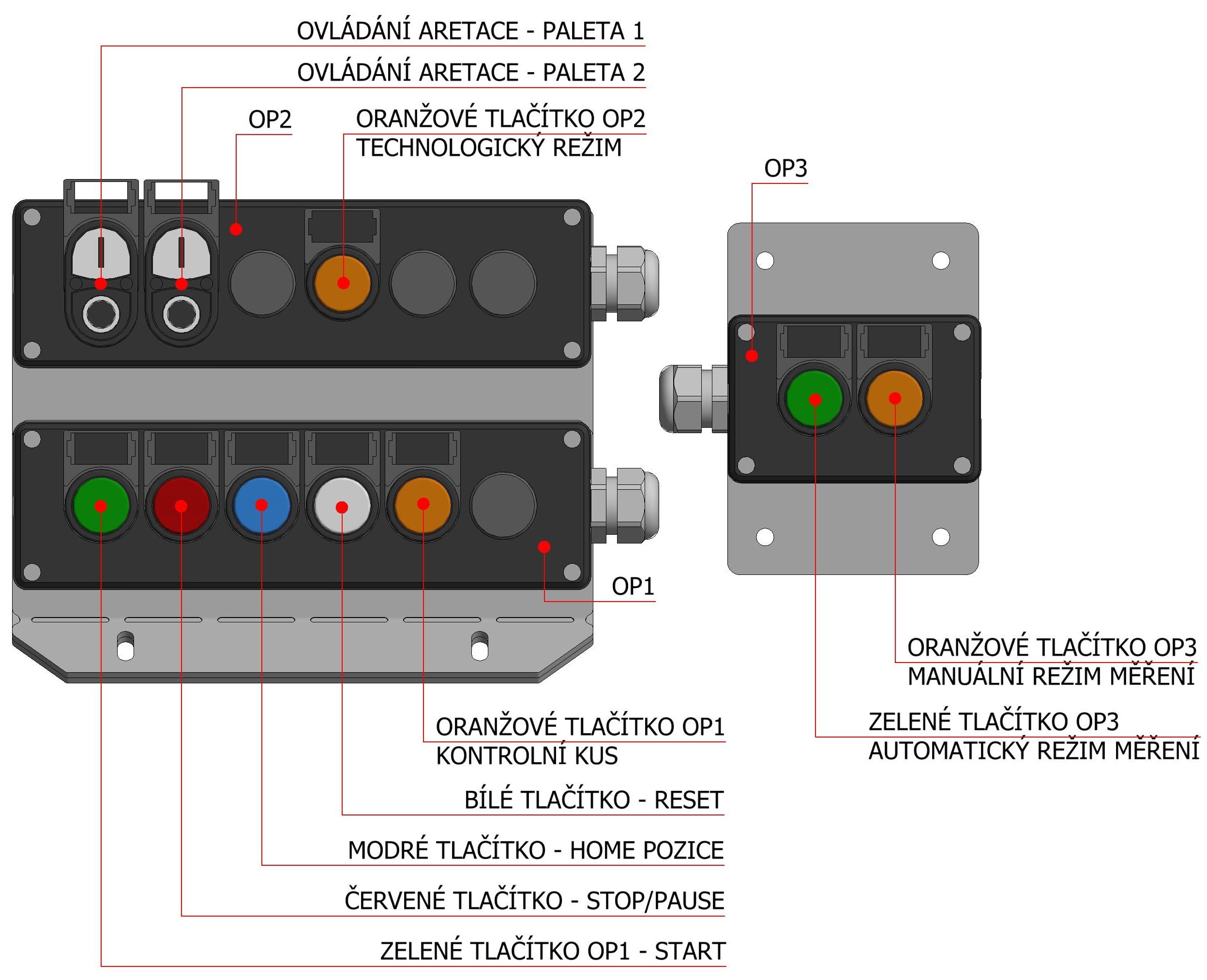 OVLÁDÁNÍ ARETACE - PALETA 1

OVLÁDÁNÍ ARETACE - PALETA 2

OP2

ORANŽOVÉ TLAČÍTKO OP2
TECHNOLOGICKÝ REŽIM

OP3

OP1

ORANŽOVÉ TLAČÍTKO OP3
MANUÁLNÍ REŽIM MĚŘENÍ

ZELENÉ TLAČÍTKO OP3
AUTOMATICKÝ REŽIM MĚŘENÍ

ORANŽOVÉ TLAČÍTKO OP1
KONTROLNÍ KUS

BÍLÉ TLAČÍTKO - RESET

MODRÉ TLAČÍTKO - HOME POZICE

ČERVENÉ TLAČÍTKO - STOP/PAUSE

ZELENÉ TLAČÍTKO OP1 - START