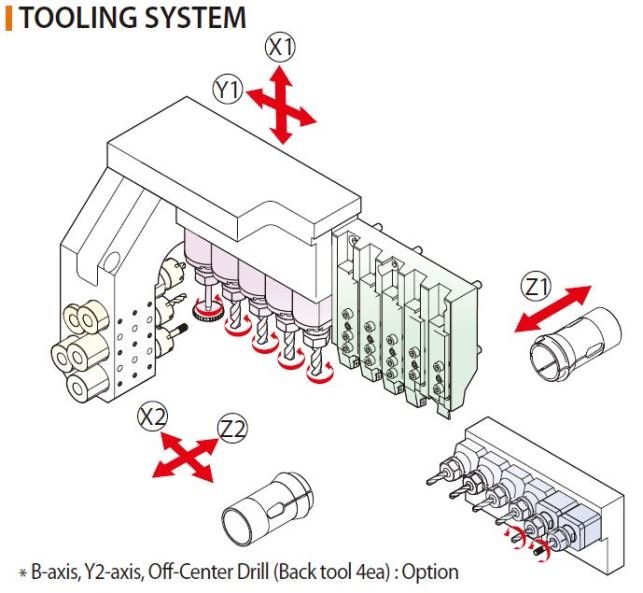 TOOLING SYSTEM

X1

Y1

Z1

X2

Z2

* B-axis, Y2-axis, Off-Center Drill (Back tool 4ea) : Option