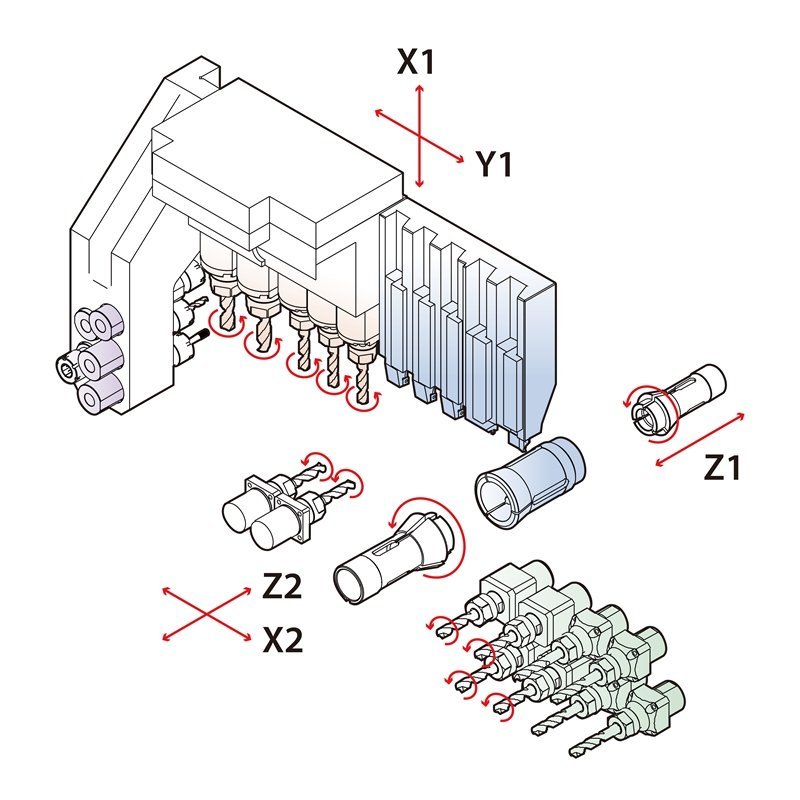 X1
Y1
Z1
Z2
X2