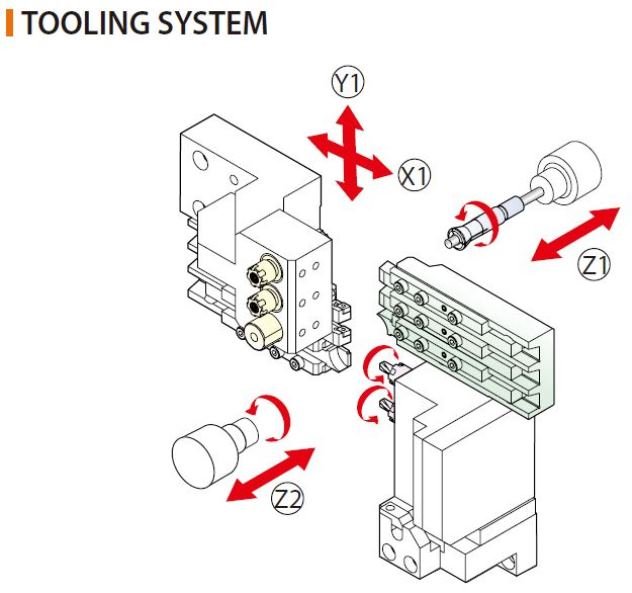 TOOLING SYSTEM

Y1

X1

Z1

Z2