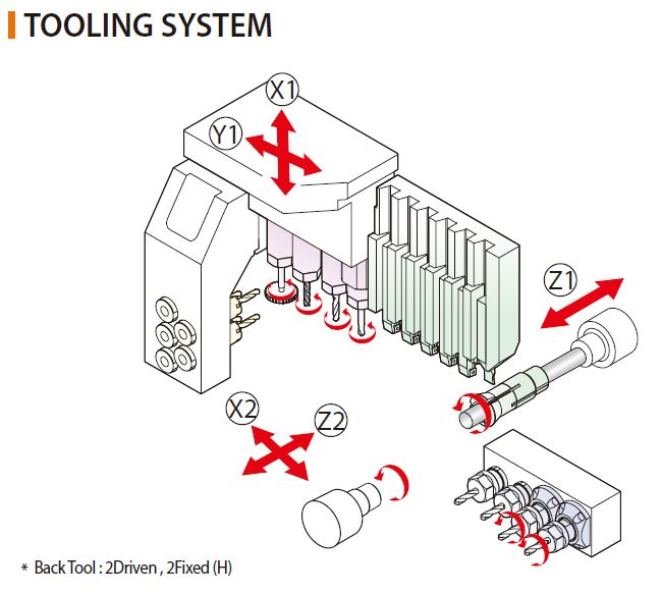 TOOLING SYSTEM

X1

Y1

Z1

X2

Z2

* Back Tool : 2Driven , 2Fixed (H)